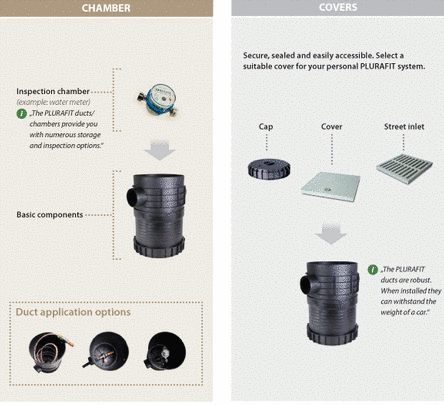 CHAMBER

Inspection chamber
(example: water meter)
i „The PLURAFIT ducts/ chambers provide you with numerous storage and inspection options."

Basic components

Duct application options

COVERS

Secure, sealed and easily accessible. Select a suitable cover for your personal PLURAFIT system.

Cap

Cover

Street inlet

i „The PLURAFIT ducts are robust. When installed they can withstand the weight of a car."